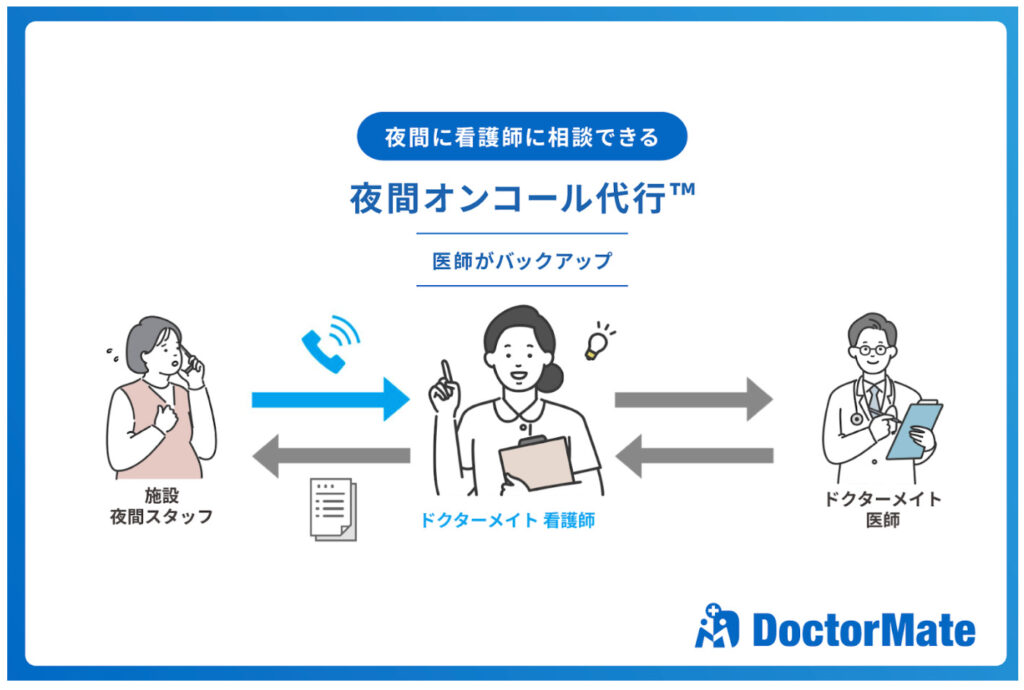 夜間に看護師に相談できる

夜間オンコール代行™

医師がバックアップ

施設
夜間スタッフ

ドクターメイト 看護師

ドクターメイト
医師

DoctorMate